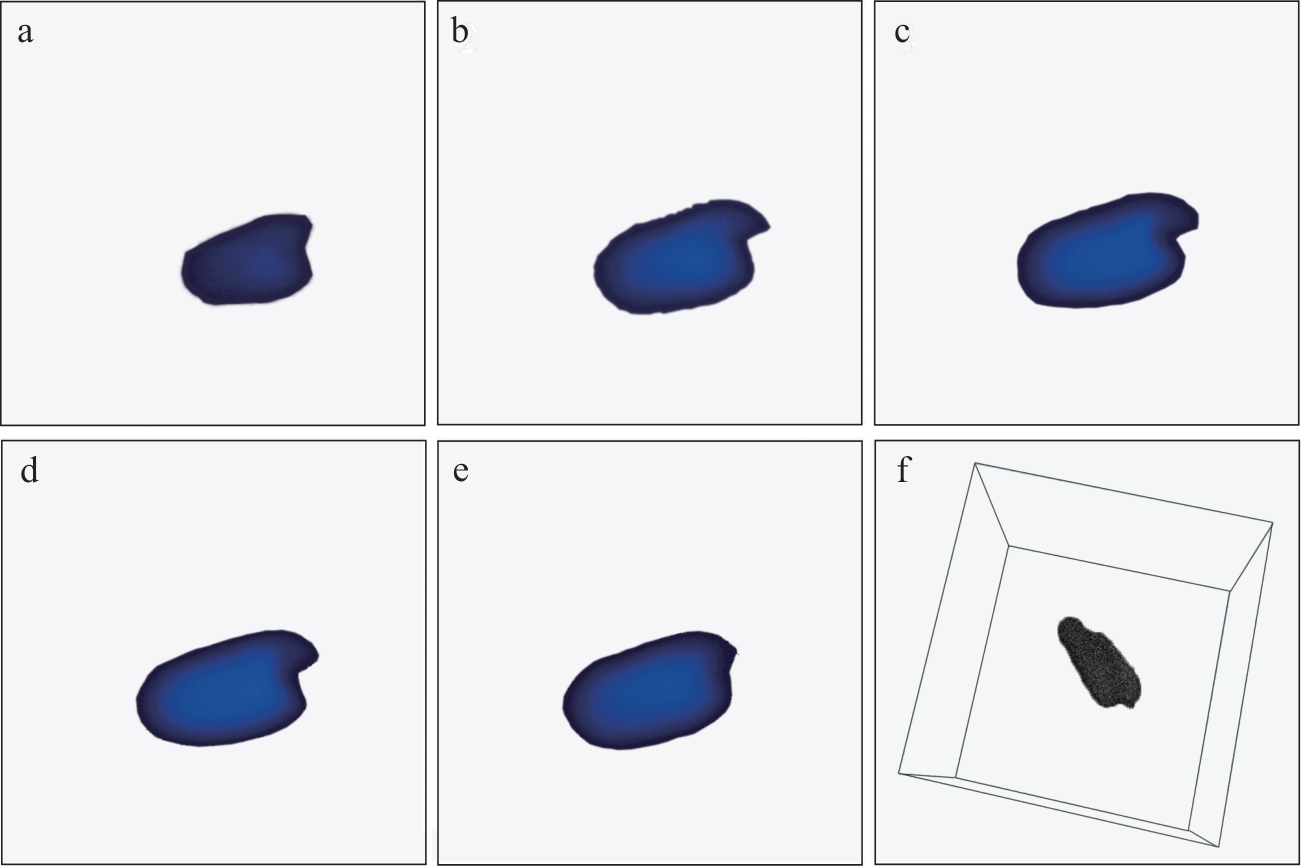 a

b

c

d

e

f